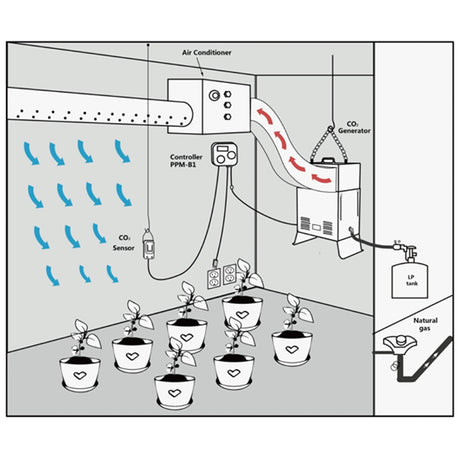 Air Conditioner

$CO_2$ Generator

Controller PPM-B1

$CO_2$ Sensor

LP tank

Natural gas